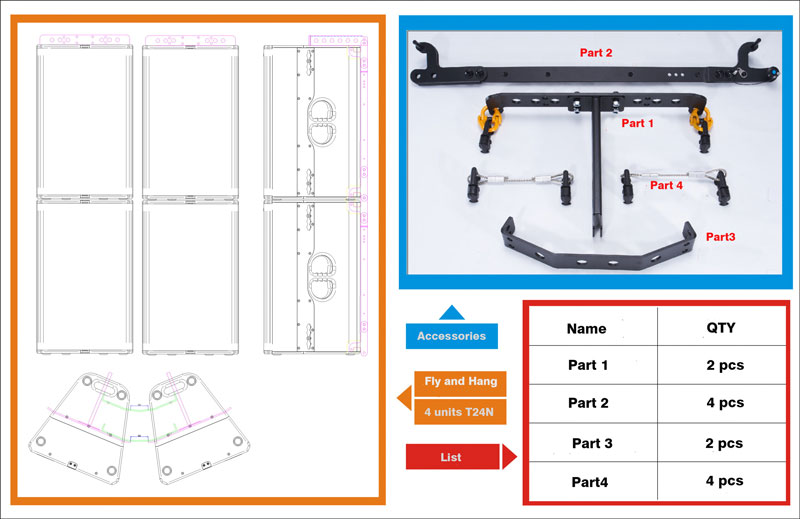 Part 2
Part 1
Part 4
Part3

Accessories

Fly and Hang
4 units T24N

List

| Name | QTY |
|---|---|
| Part 1 | 2 pcs |
| Part 2 | 4 pcs |
| Part 3 | 2 pcs |
| Part4 | 4 pcs |